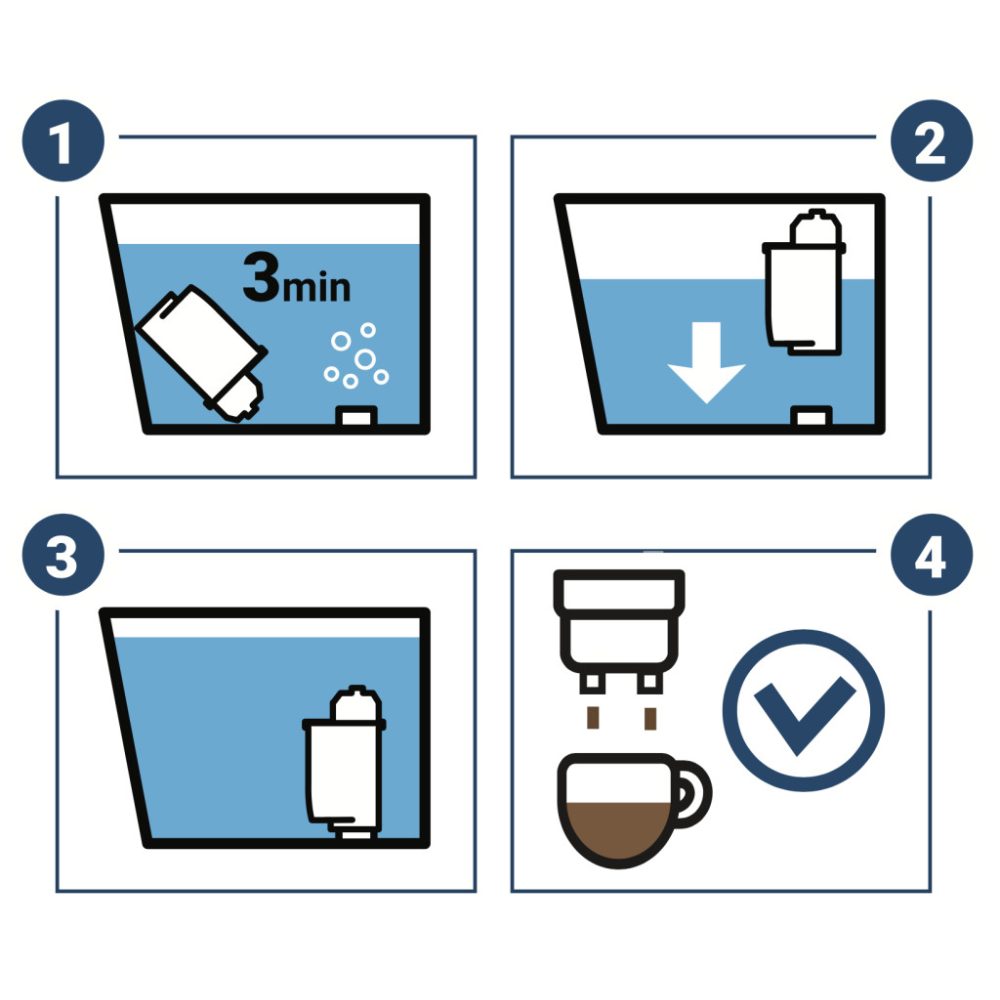 1

3min

2

3

4