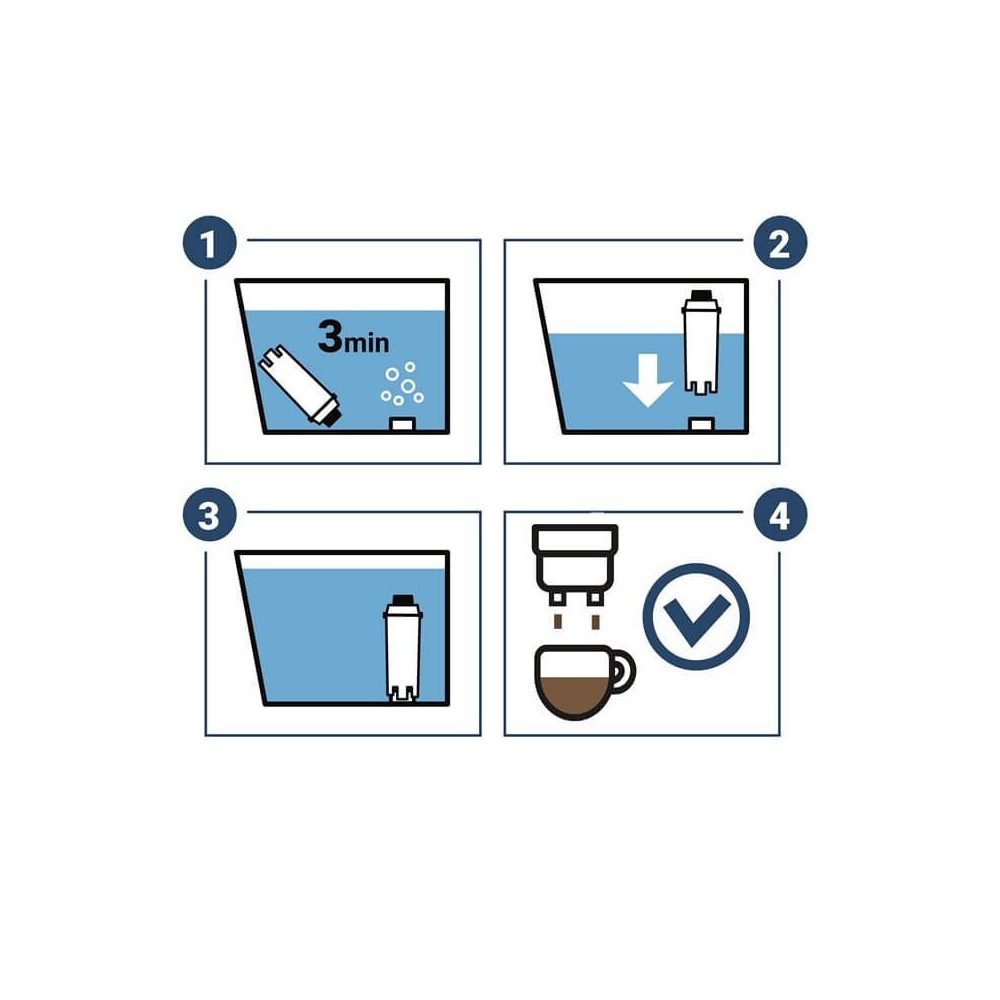 1

3min

2

3

4